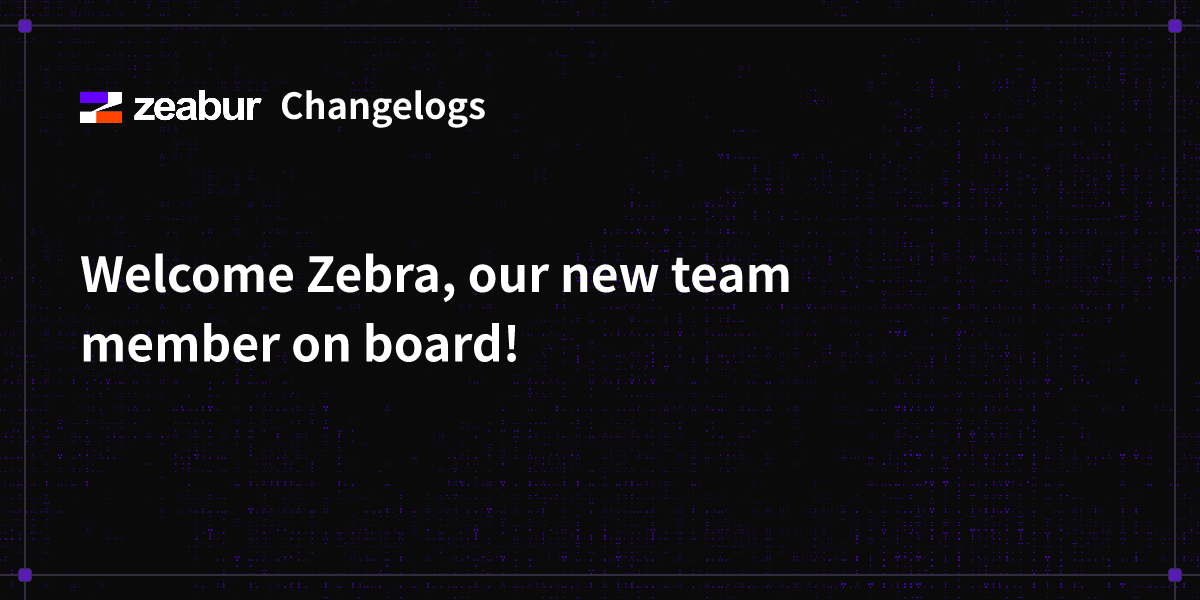 zeabur Changelogs

Welcome Zebra, our new team member on board!